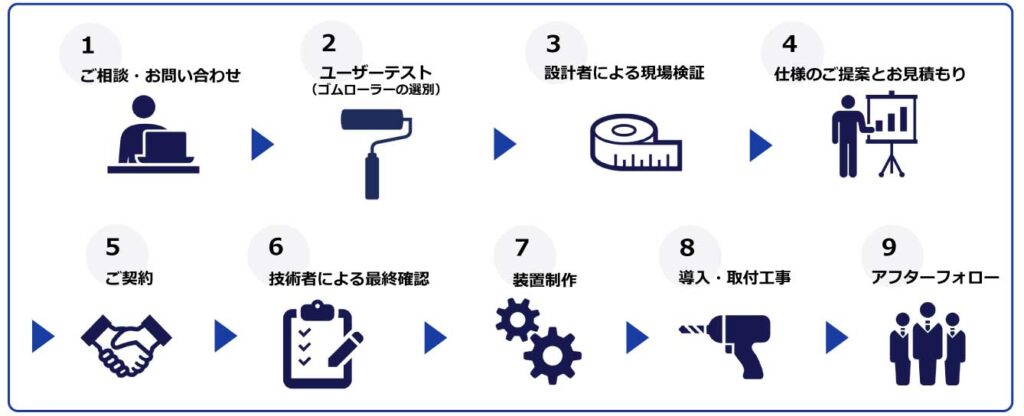 1
ご相談・お問い合わせ

2
ユーザーテスト
（ゴムローラーの選別）

3
設計者による現場検証

4
仕様のご提案とお見積もり

5
ご契約

6
技術者による最終確認

7
装置制作

8
導入・取付工事

9
アフターフォロー